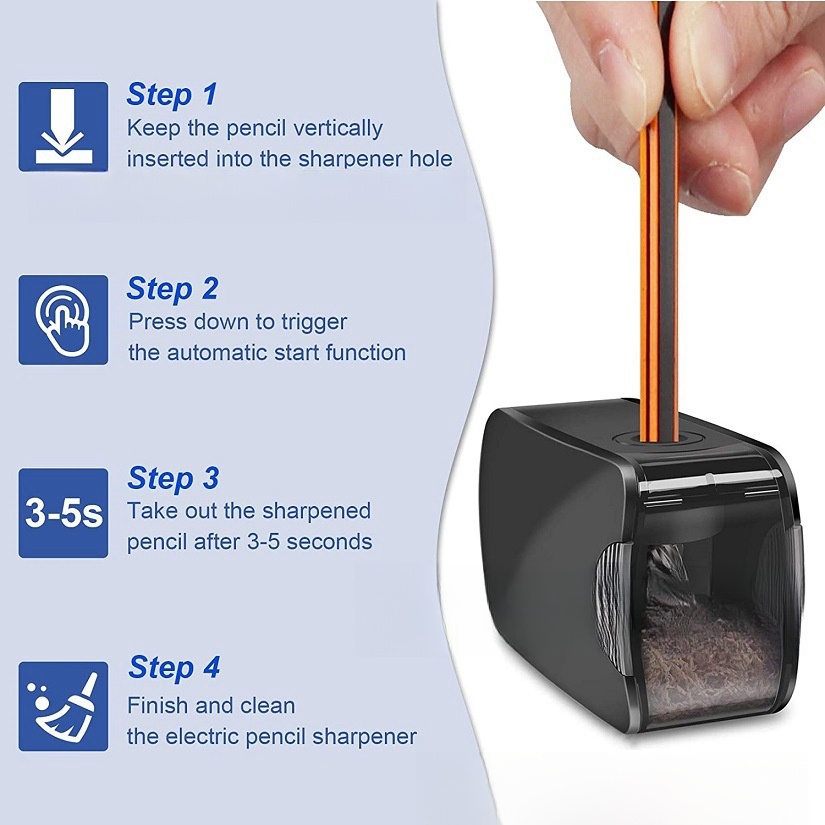 Step 1
Keep the pencil vertically inserted into the sharpener hole

Step 2
Press down to trigger the automatic start function

3-5s

Step 3
Take out the sharpened pencil after 3-5 seconds

Step 4
Finish and clean the electric pencil sharpener